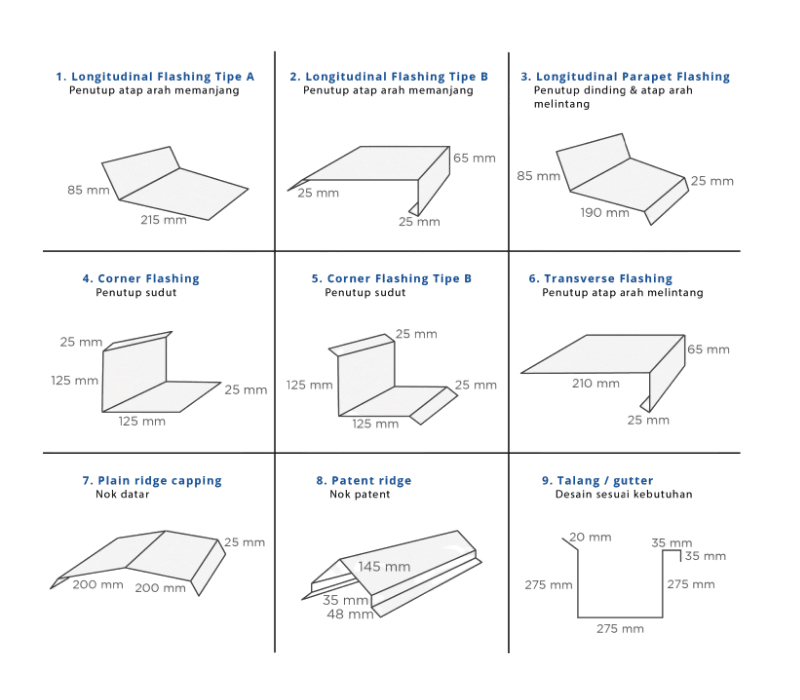 1. Longitudinal Flashing Tipe A
Penutup atap arah memanjang

85 mm
215 mm

2. Longitudinal Flashing Tipe B
Penutup atap arah memanjang

65 mm
25 mm
25 mm

3. Longitudinal Parapet Flashing
Penutup dinding & atap arah melintang

85 mm
25 mm
190 mm

4. Corner Flashing
Penutup sudut

25 mm
125 mm
25 mm
125 mm

5. Corner Flashing Tipe B
Penutup sudut

25 mm
125 mm
25 mm
125 mm

6. Transverse Flashing
Penutup atap arah melintang

65 mm
210 mm
25 mm

7. Plain ridge capping
Nok datar

25 mm
200 mm
200 mm

8. Patent ridge
Nok patent

145 mm
35 mm
48 mm

9. Talang / gutter
Desain sesuai kebutuhan

20 mm
35 mm
35 mm
275 mm
275 mm
275 mm